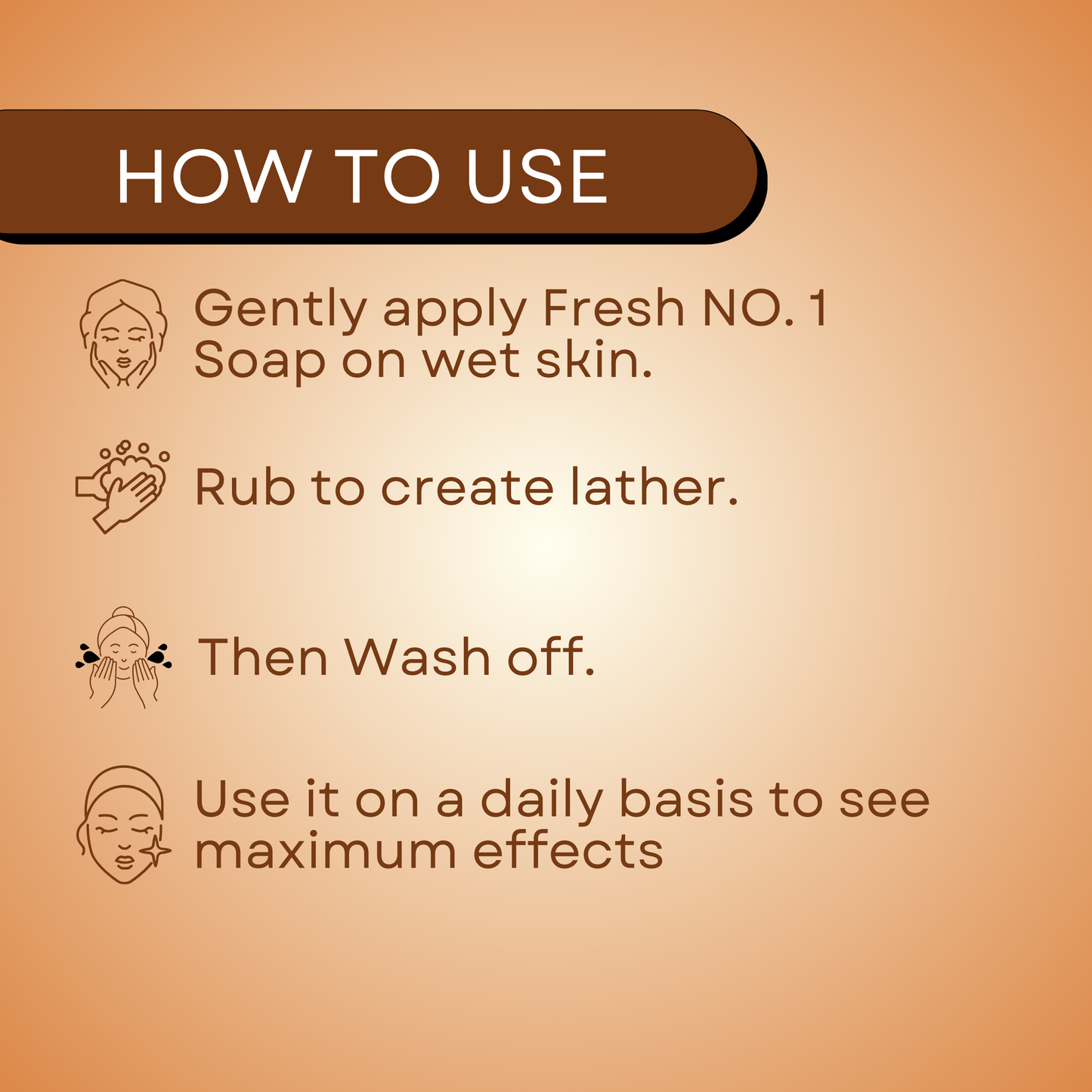 HOW TO USE

Gently apply Fresh NO. 1 Soap on wet skin.

Rub to create lather.

Then Wash off.

Use it on a daily basis to see maximum effects