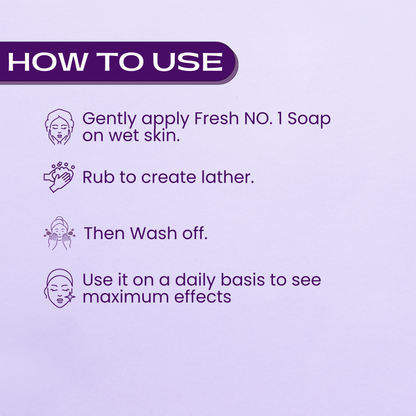 HOW TO USE

Gently apply Fresh NO. 1 Soap on wet skin.

Rub to create lather.

Then Wash off.

Use it on a daily basis to see maximum effects